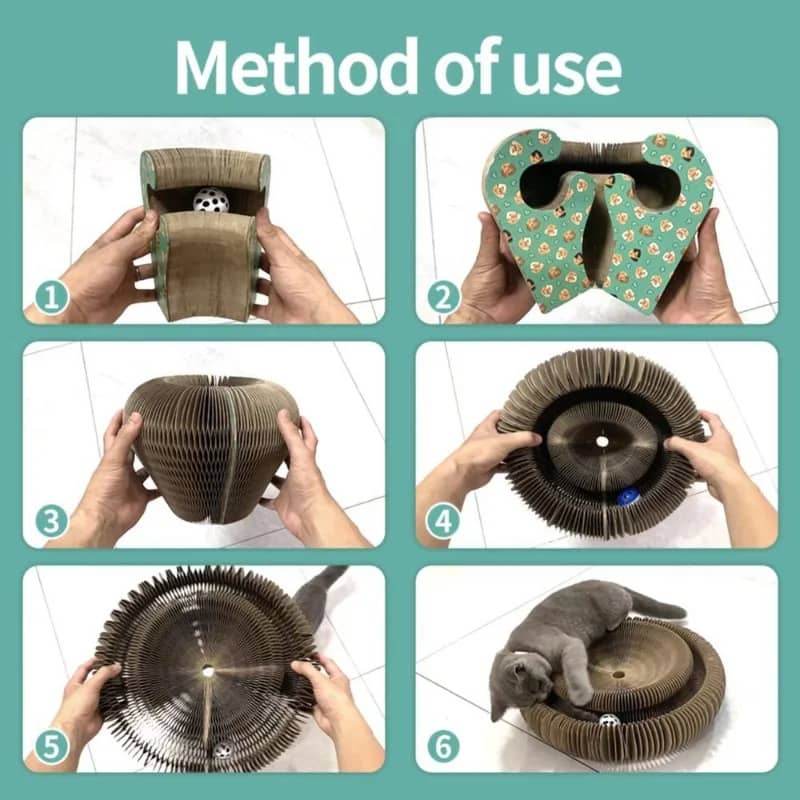 Method of use

1

2

3

4

5

6